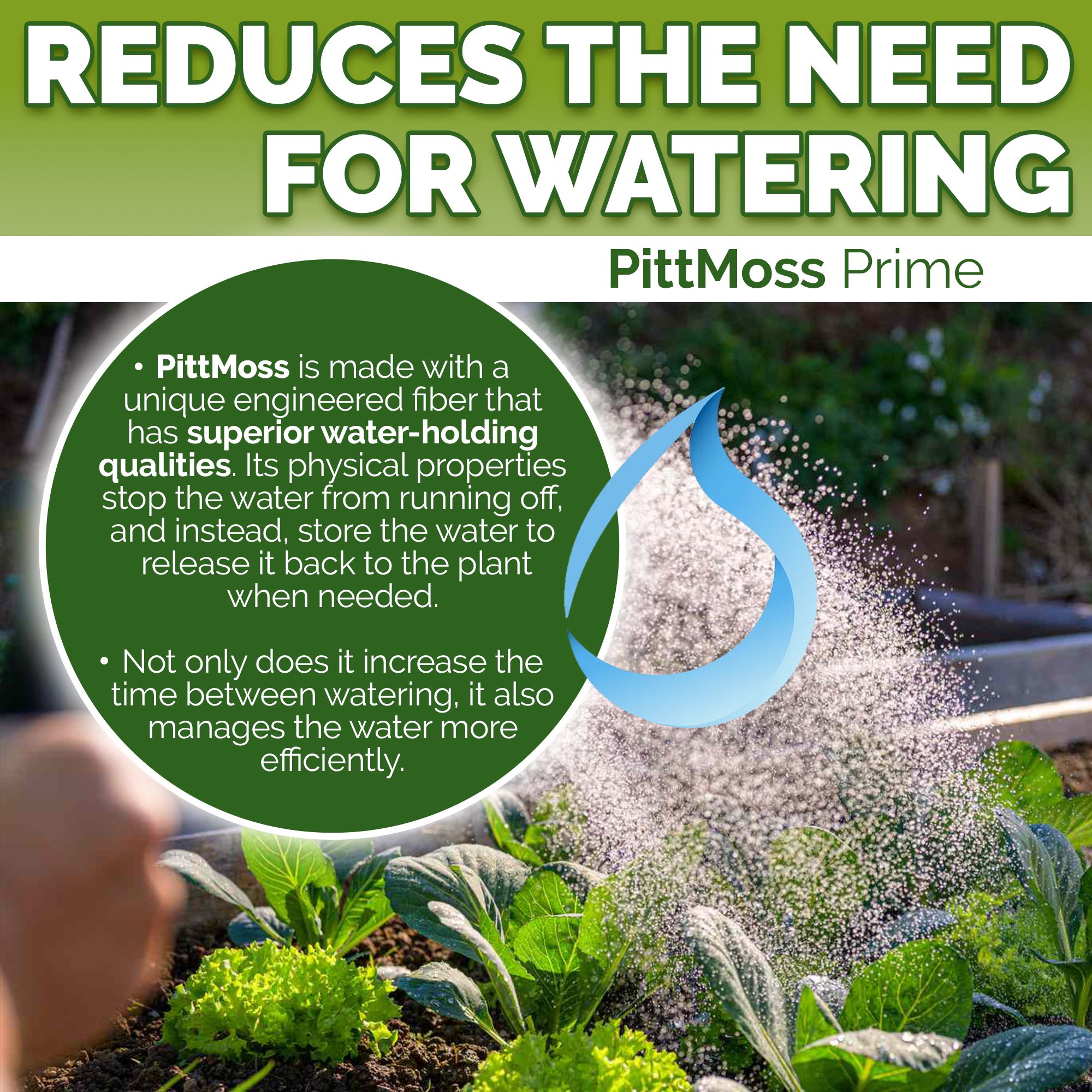 REDUCES THE NEED FOR WATERING

PittMoss Prime

• PittMoss is made with a unique engineered fiber that has superior water-holding qualities. Its physical properties stop the water from running off, and instead, store the water to release it back to the plant when needed.

• Not only does it increase the time between watering, it also manages the water more efficiently.