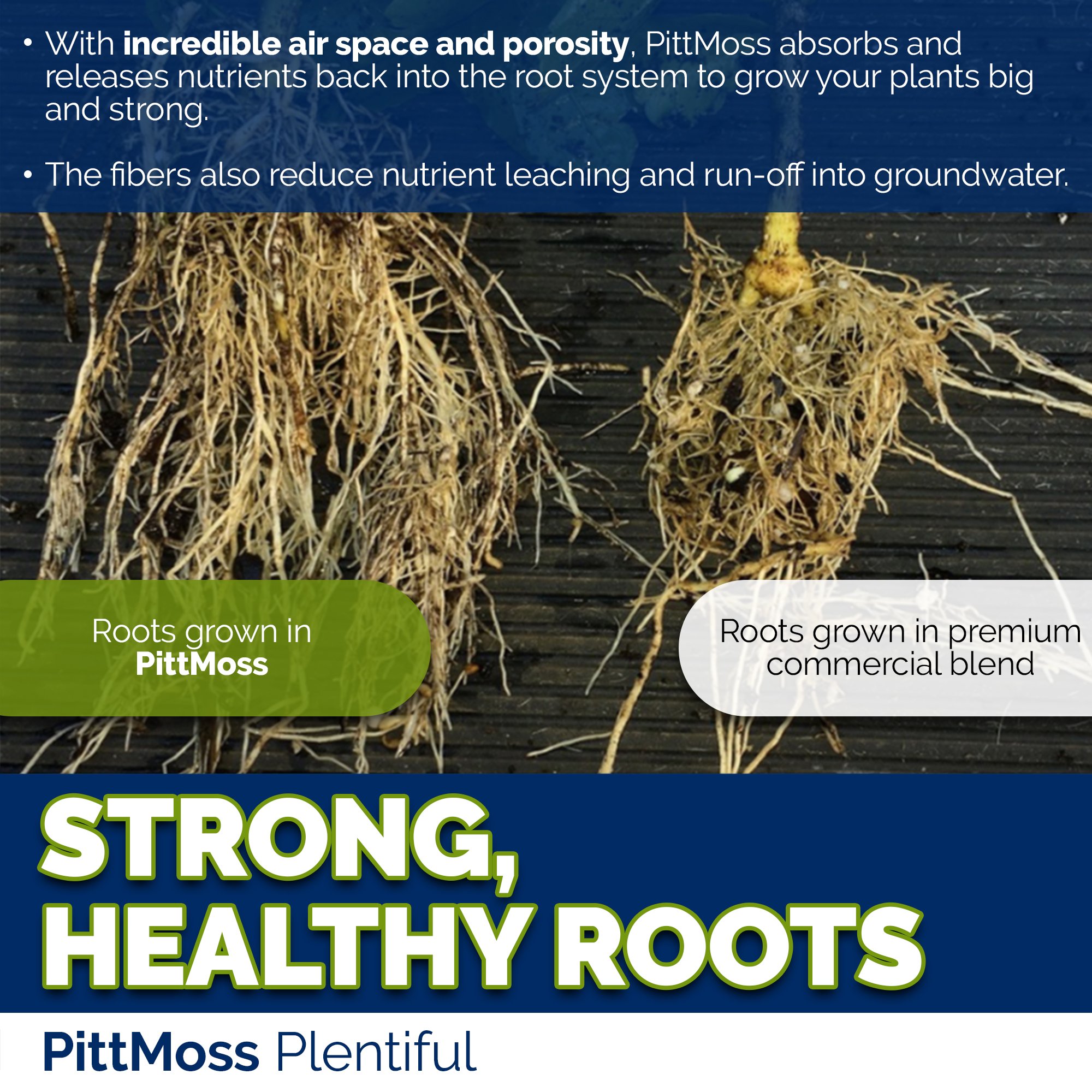 • With incredible air space and porosity, PittMoss absorbs and releases nutrients back into the root system to grow your plants big and strong.

• The fibers also reduce nutrient leaching and run-off into groundwater.

Roots grown in PittMoss

Roots grown in premium commercial blend

STRONG, HEALTHY ROOTS

PittMoss Plentiful