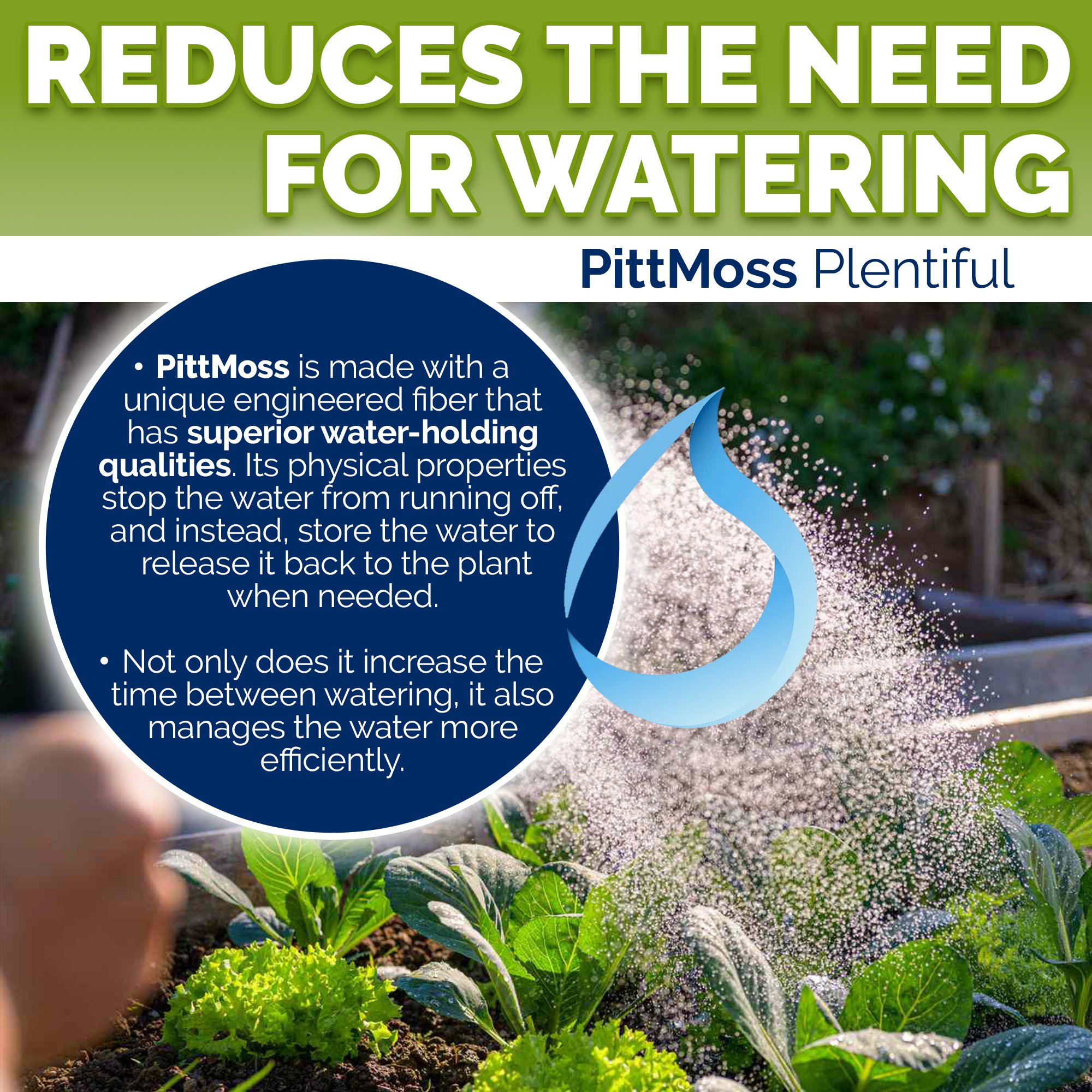 REDUCES THE NEED FOR WATERING

PittMoss Plentiful

• PittMoss is made with a unique engineered fiber that has superior water-holding qualities. Its physical properties stop the water from running off, and instead, store the water to release it back to the plant when needed.

• Not only does it increase the time between watering, it also manages the water more efficiently.