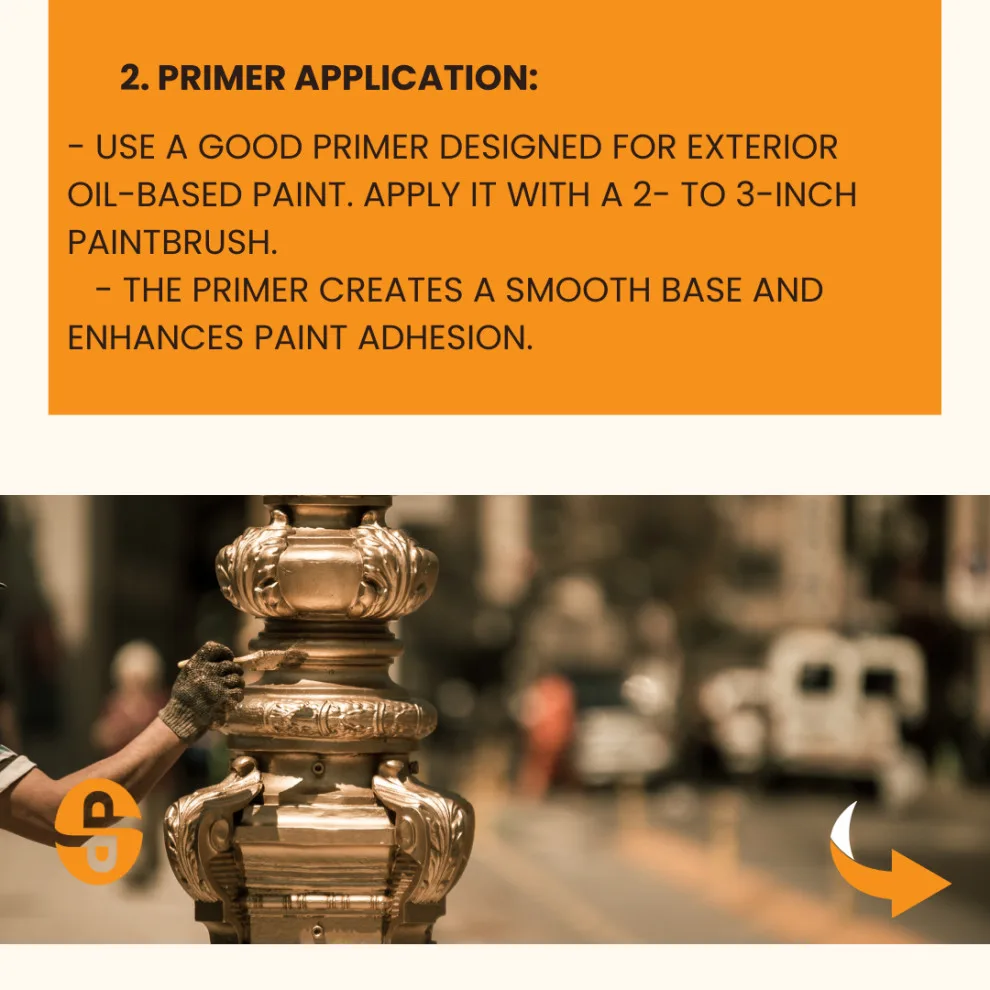 2. PRIMER APPLICATION:

- USE A GOOD PRIMER DESIGNED FOR EXTERIOR OIL-BASED PAINT. APPLY IT WITH A 2- TO 3-INCH PAINTBRUSH.

- THE PRIMER CREATES A SMOOTH BASE AND ENHANCES PAINT ADHESION.